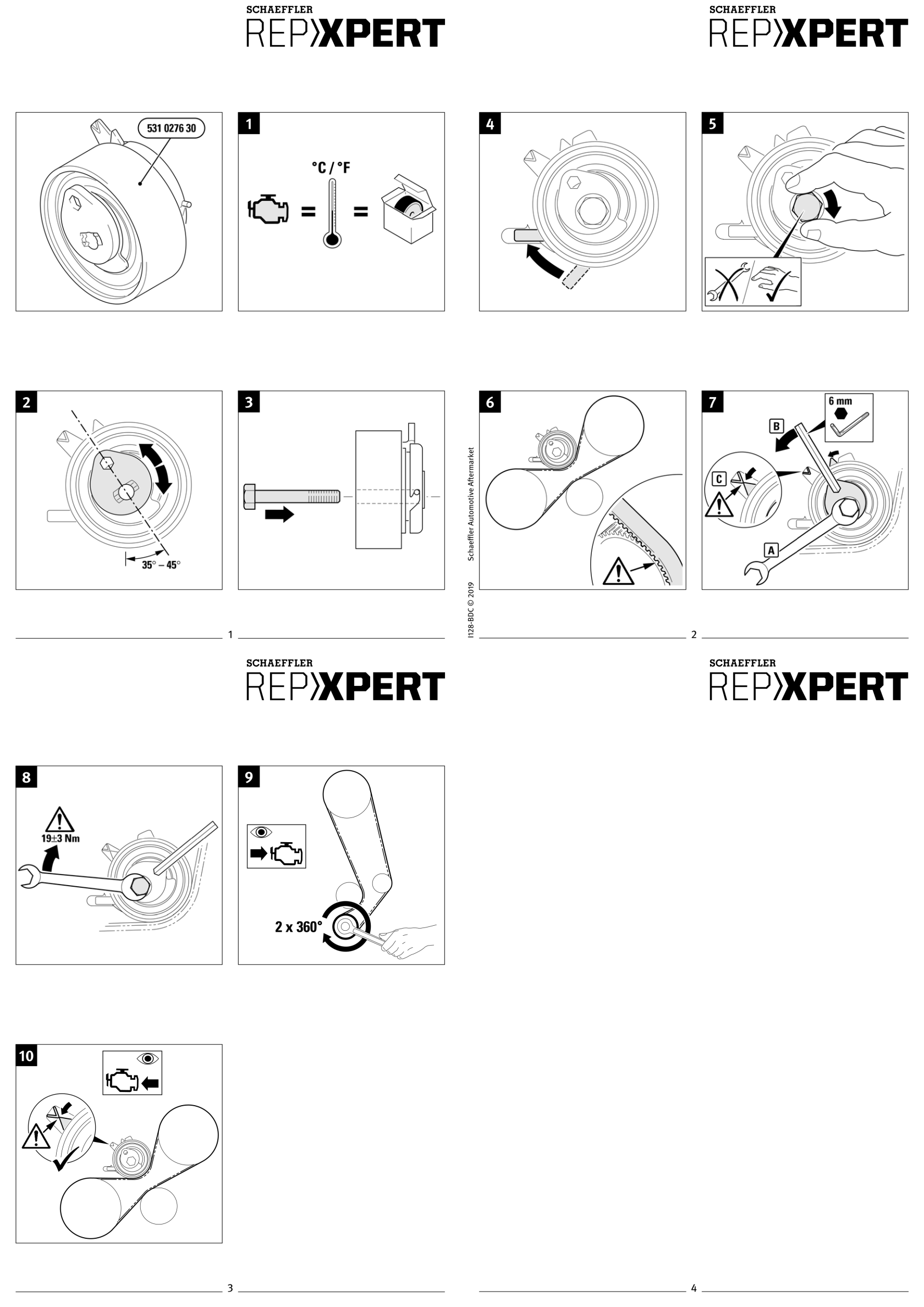 SCHAEFFLER
REPXPERT

531 0276 30

1

°C / °F

2

35° – 45°

3

1

SCHAEFFLER
REPXPERT

4

5

6

7

6 mm

B

C

A

Schaeffler Automotive Aftermarket

I128-BDC © 2019

2

SCHAEFFLER
REPXPERT

8

19±3 Nm

9

2 x 360°

10

3

SCHAEFFLER
REPXPERT

4